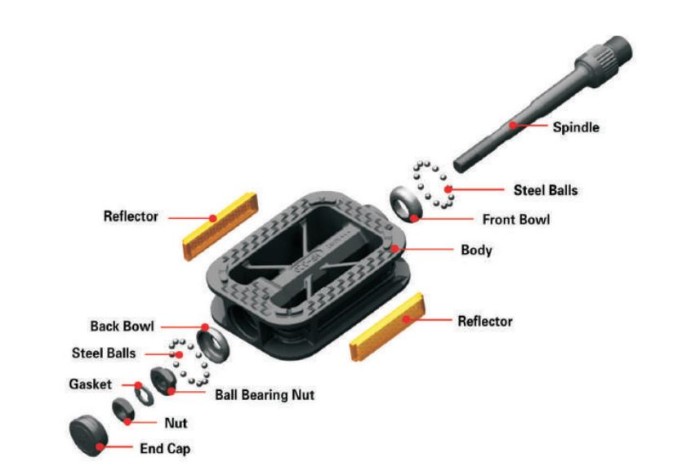 Spindle
Steel Balls
Reflector
Front Bowl
Body
Back Bowl
Reflector
Steel Balls
Gasket
Ball Bearing Nut
Nut
End Cap