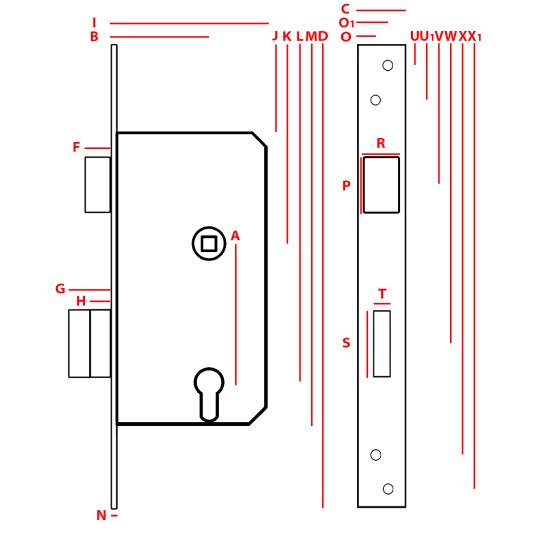 C
I
O₁
B
J K L M D
O
U U₁ V W X X₁
F
R
P
A
G
H
T
S
N